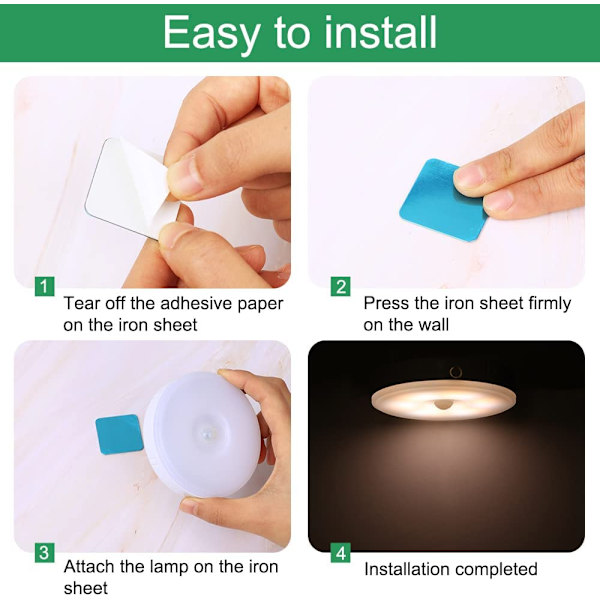 Easy to install

1
Tear off the adhesive paper on the iron sheet

2
Press the iron sheet firmly on the wall

3
Attach the lamp on the iron sheet

4
Installation completed