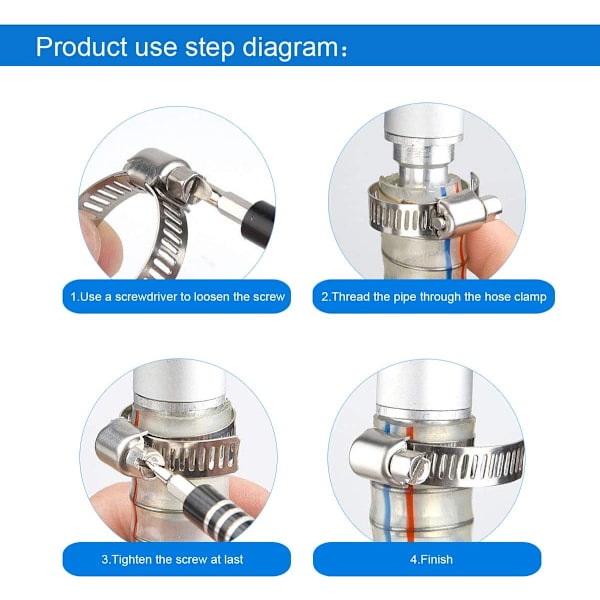 Product use step diagram：

1.Use a screwdriver to loosen the screw

2.Thread the pipe through the hose clamp

3.Tighten the screw at last

4.Finish