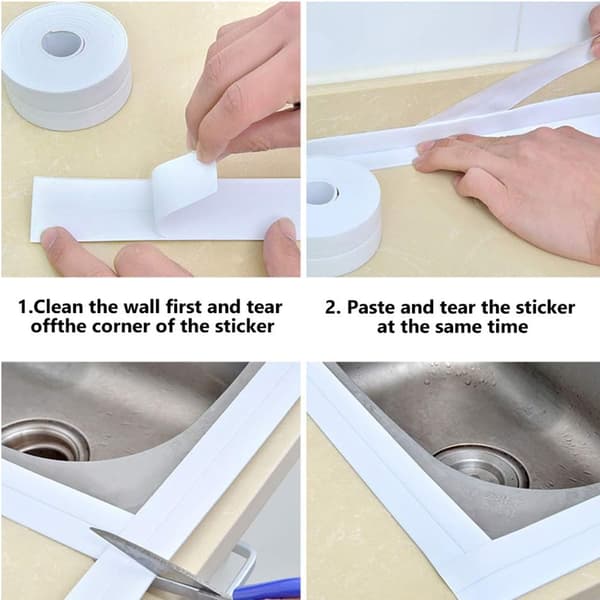 1.Clean the wall first and tear offthe corner of the sticker

2. Paste and tear the sticker at the same time