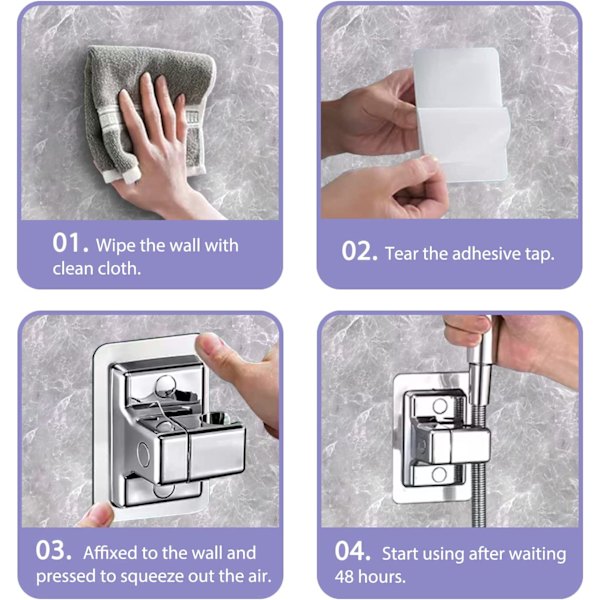 01. Wipe the wall with clean cloth.

02. Tear the adhesive tap.

03. Affixed to the wall and pressed to squeeze out the air.

04. Start using after waiting 48 hours.