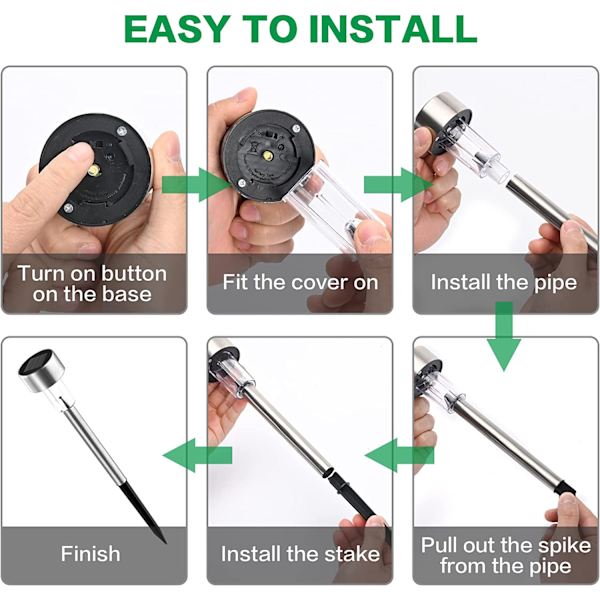 EASY TO INSTALL

Turn on button on the base

Fit the cover on

Install the pipe

Pull out the spike from the pipe

Install the stake

Finish