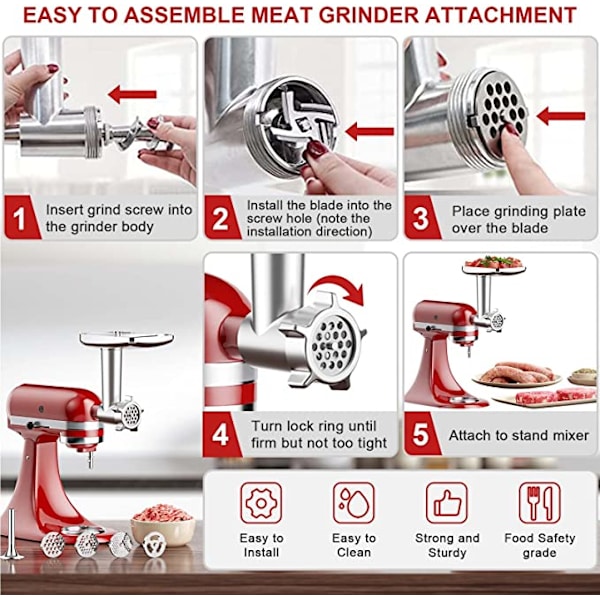 EASY TO ASSEMBLE MEAT GRINDER ATTACHMENT

1 Insert grind screw into the grinder body

2 Install the blade into the screw hole (note the installation direction)

3 Place grinding plate over the blade

4 Turn lock ring until firm but not too tight

5 Attach to stand mixer

Easy to Install

Easy to Clean

Strong and Sturdy

Food Safety grade