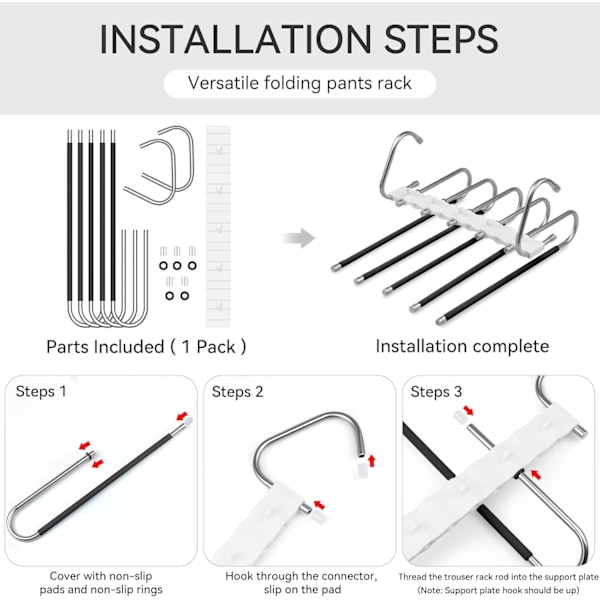 INSTALLATION STEPS

Versatile folding pants rack

Parts Included ( 1 Pack )

Installation complete

Steps 1

Cover with non-slip pads and non-slip rings

Steps 2

Hook through the connector, slip on the pad

Steps 3

Thread the trouser rack rod into the support plate (Note: Support plate hook should be up)