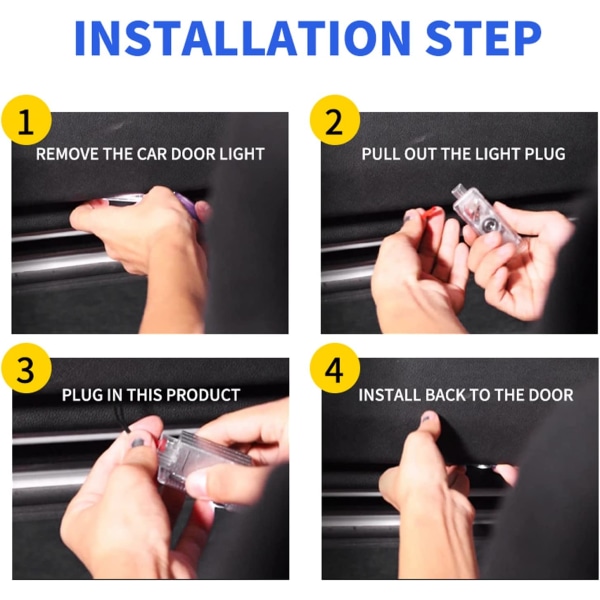 INSTALLATION STEP

1
REMOVE THE CAR DOOR LIGHT

2
PULL OUT THE LIGHT PLUG

3
PLUG IN THIS PRODUCT

4
INSTALL BACK TO THE DOOR