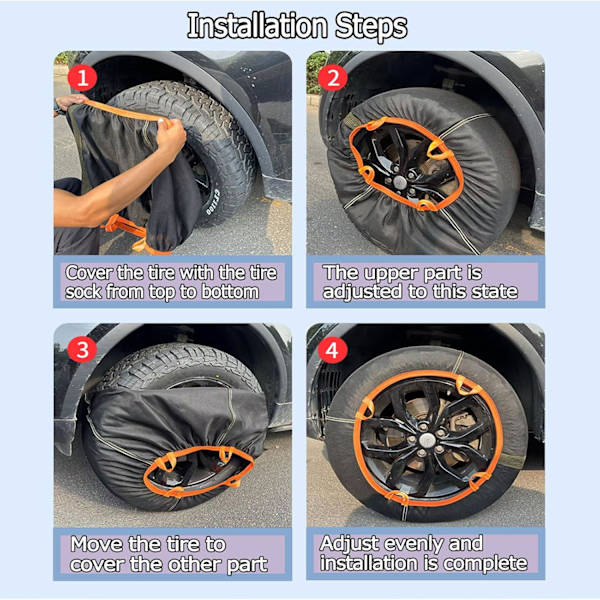 Installation Steps

1

Cover the tire with the tire sock from top to bottom

2

The upper part is adjusted to this state

3

Move the tire to cover the other part

4

Adjust evenly and installation is complete