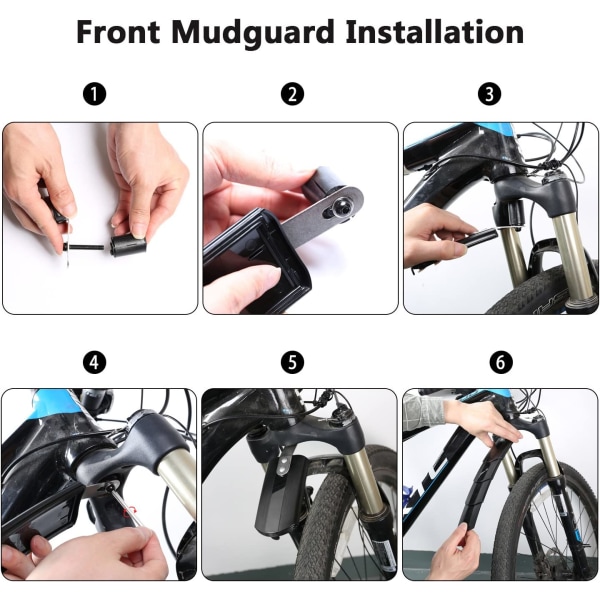 Front Mudguard Installation

1

2

3

4

5

6