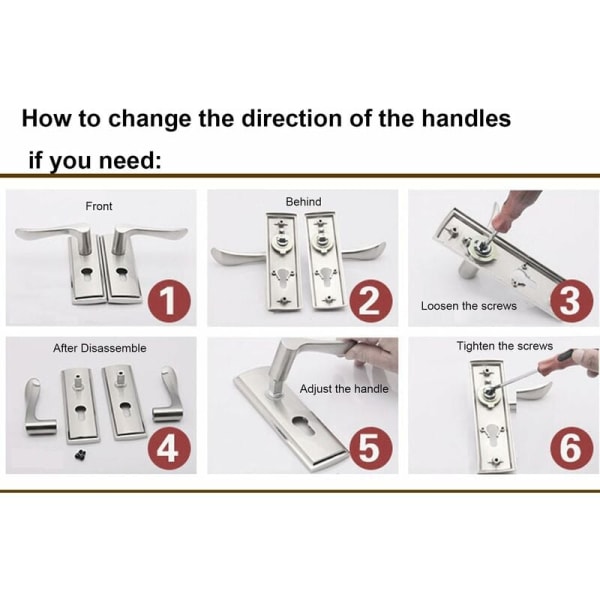 How to change the direction of the handles if you need:

Front
1

Behind
2

Loosen the screws
3

After Disassemble
4

Adjust the handle
5

Tighten the screws
6