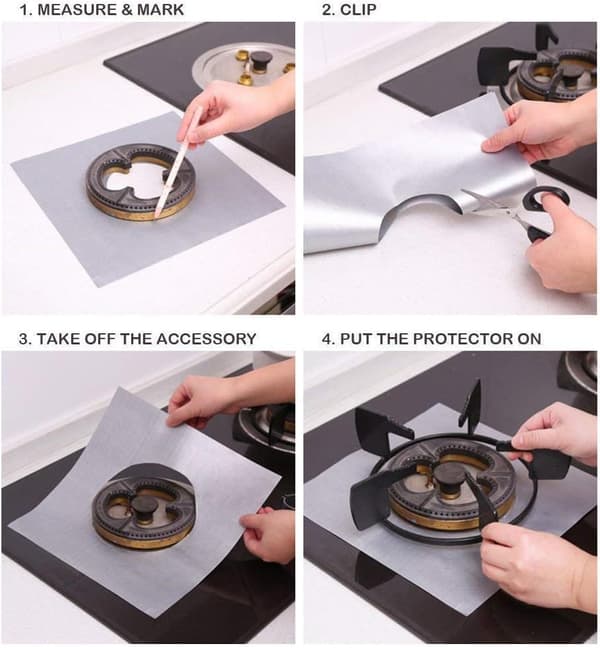 1. MEASURE & MARK

2. CLIP

3. TAKE OFF THE ACCESSORY

4. PUT THE PROTECTOR ON