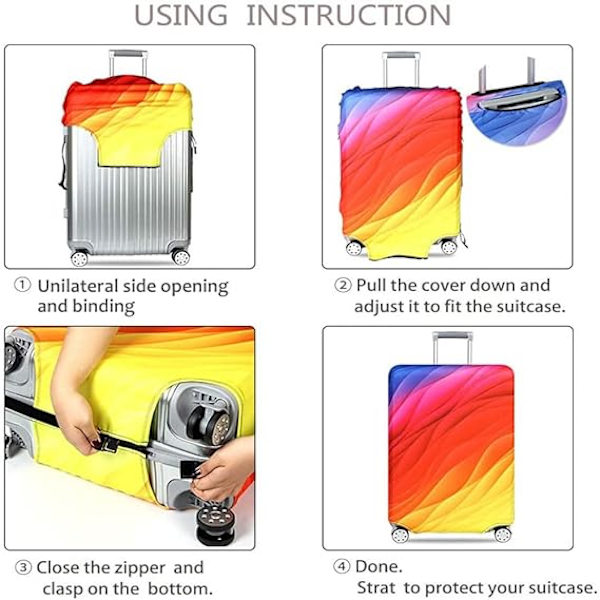 USING INSTRUCTION

① Unilateral side opening and binding

② Pull the cover down and adjust it to fit the suitcase.

③ Close the zipper and clasp on the bottom.

④ Done.
Strat to protect your suitcase.