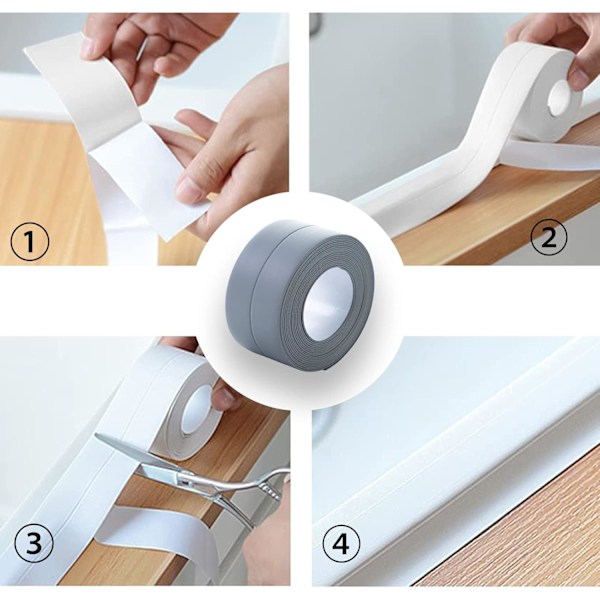 ①
②
③
④