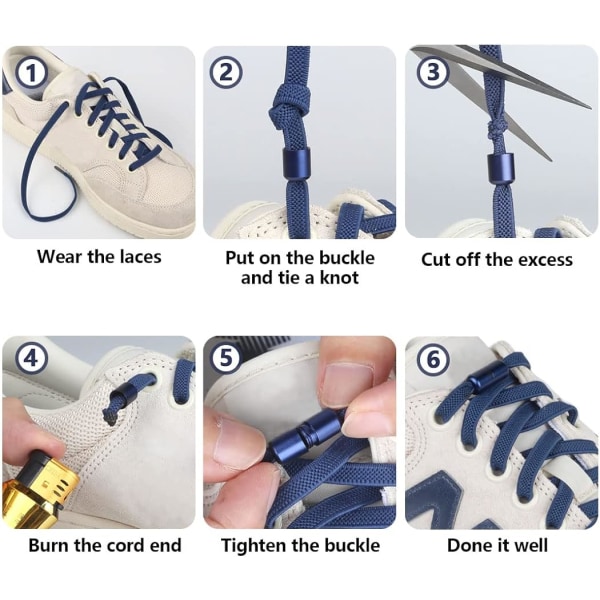 1
Wear the laces

2
Put on the buckle and tie a knot

3
Cut off the excess

4
Burn the cord end

5
Tighten the buckle

6
Done it well