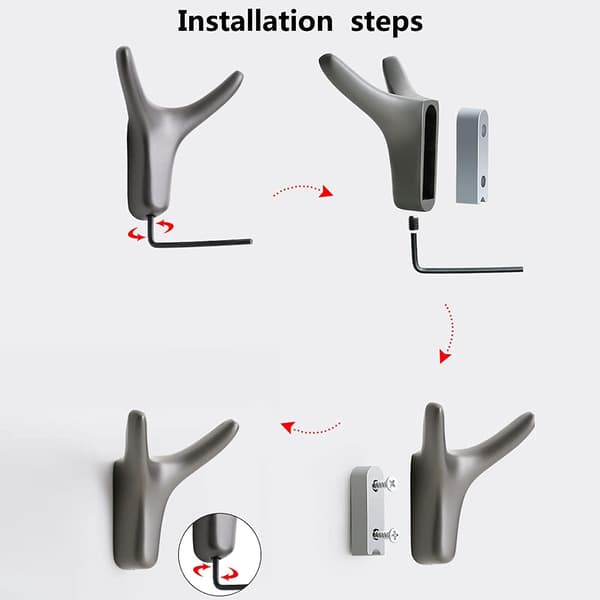 Installation steps