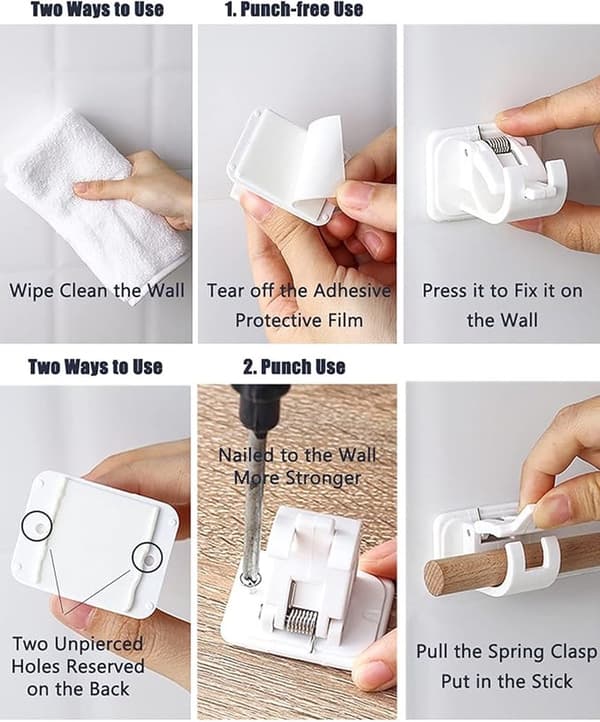 Two Ways to Use

1. Punch-free Use

Wipe Clean the Wall

Tear off the Adhesive Protective Film

Press it to Fix it on the Wall

Two Ways to Use

2. Punch Use

Two Unpierced Holes Reserved on the Back

Nailed to the Wall More Stronger

Pull the Spring Clasp Put in the Stick