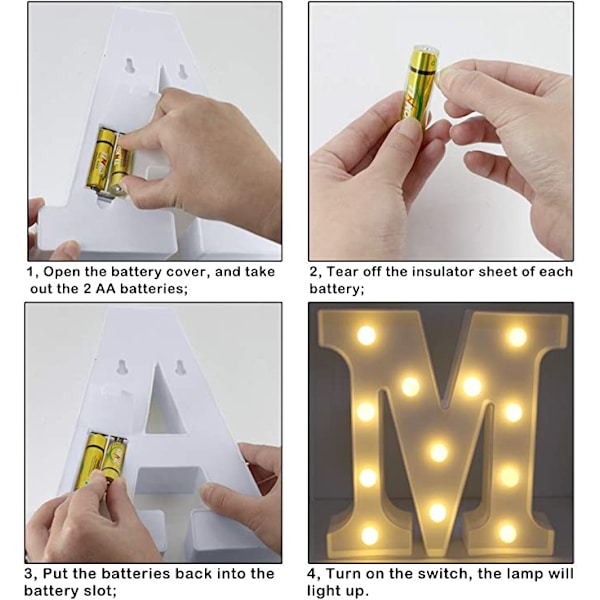 1, Open the battery cover, and take out the 2 AA batteries;

2, Tear off the insulator sheet of each battery;

3, Put the batteries back into the battery slot;

4, Turn on the switch, the lamp will light up.