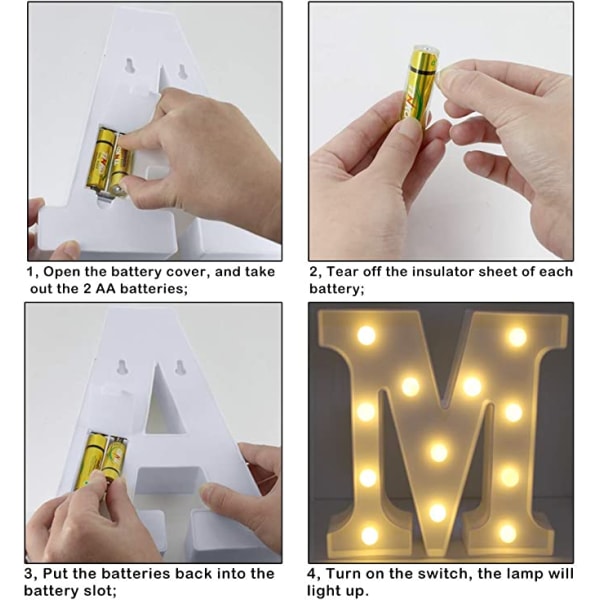 1, Open the battery cover, and take out the 2 AA batteries;

2, Tear off the insulator sheet of each battery;

3, Put the batteries back into the battery slot;

4, Turn on the switch, the lamp will light up.