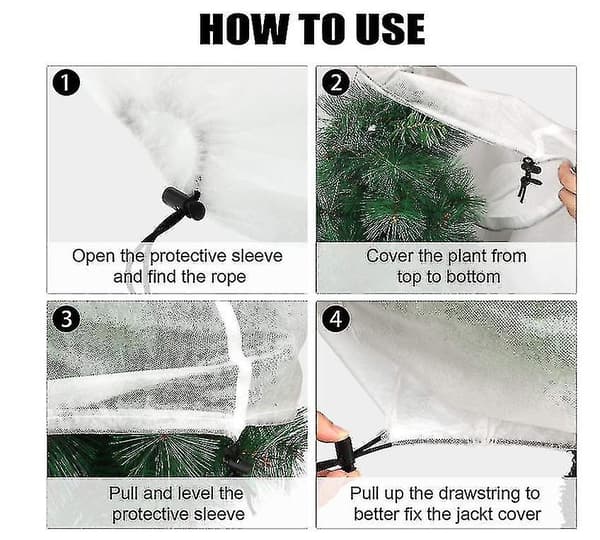 HOW TO USE

1
Open the protective sleeve and find the rope

2
Cover the plant from top to bottom

3
Pull and level the protective sleeve

4
Pull up the drawstring to better fix the jackt cover