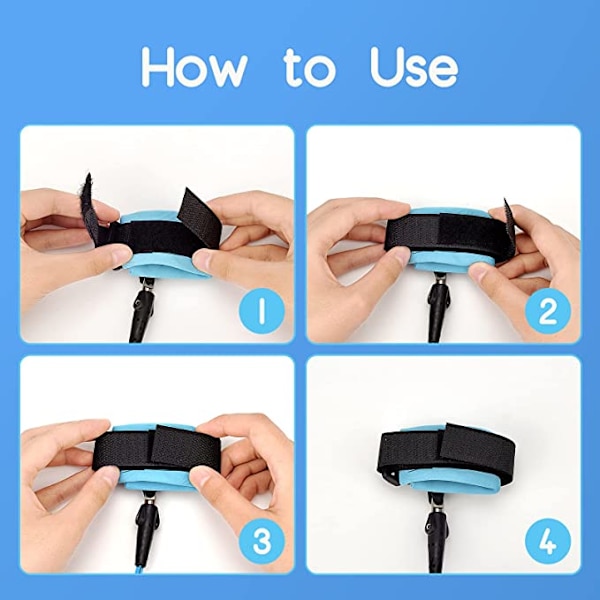 How to Use

1

2

3

4