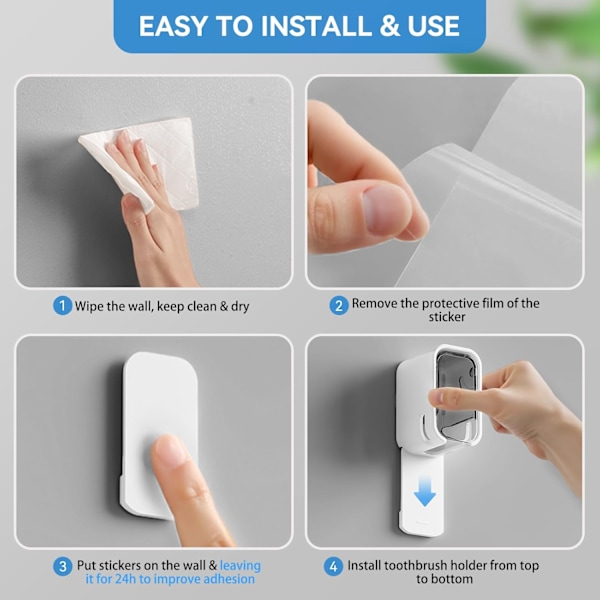 EASY TO INSTALL & USE

1 Wipe the wall, keep clean & dry

2 Remove the protective film of the sticker

3 Put stickers on the wall & leaving it for 24h to improve adhesion

4 Install toothbrush holder from top to bottom