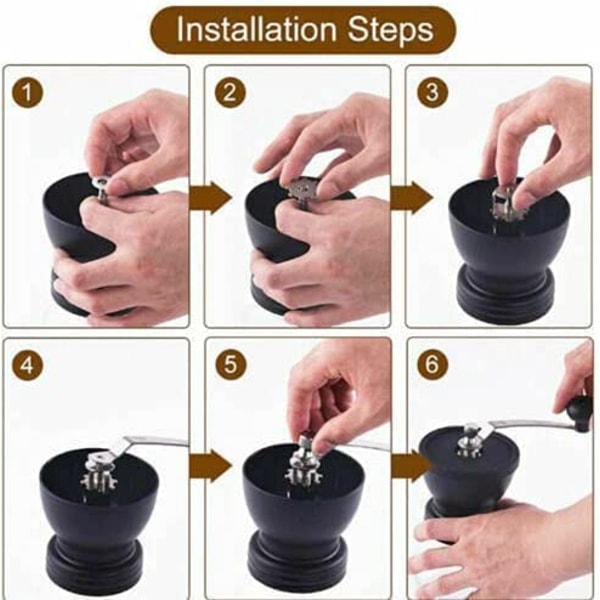 Installation Steps

1

2

3

4

5

6