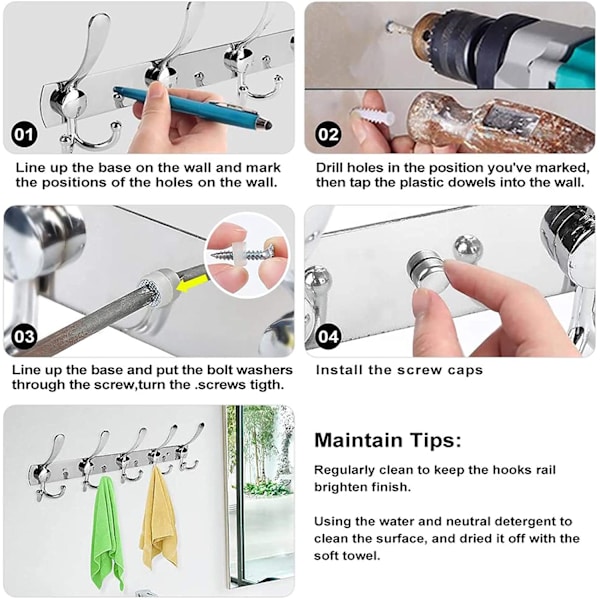 01

Line up the base on the wall and mark the positions of the holes on the wall.

02

Drill holes in the position you've marked, then tap the plastic dowels into the wall.

03

Line up the base and put the bolt washers through the screw,turn the .screws tigth.

04

Install the screw caps

Maintain Tips:

Regularly clean to keep the hooks rail brighten finish.

Using the water and neutral detergent to clean the surface, and dried it off with the soft towel.