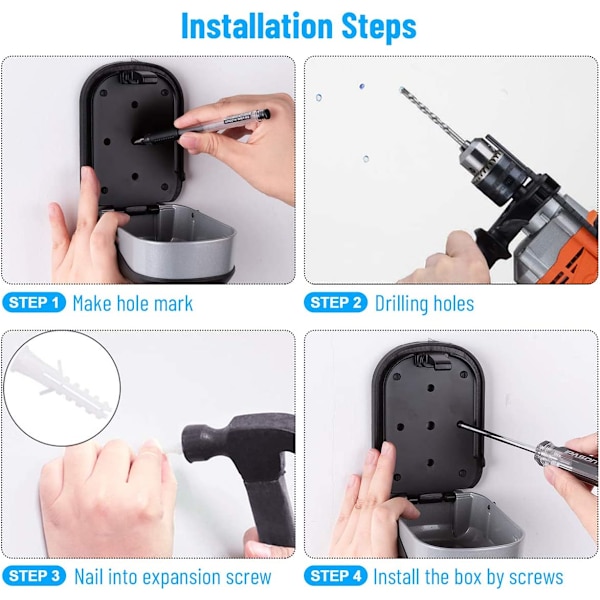 Installation Steps

STEP 1 Make hole mark

STEP 2 Drilling holes

STEP 3 Nail into expansion screw

STEP 4 Install the box by screws