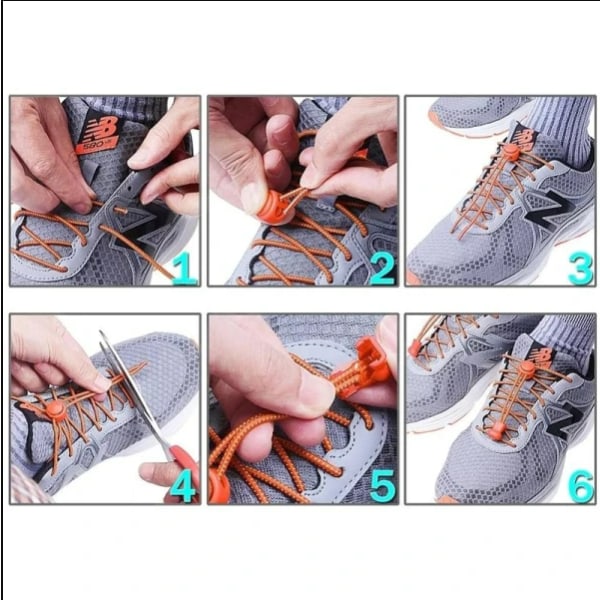 590
1
2
3
4
5
6