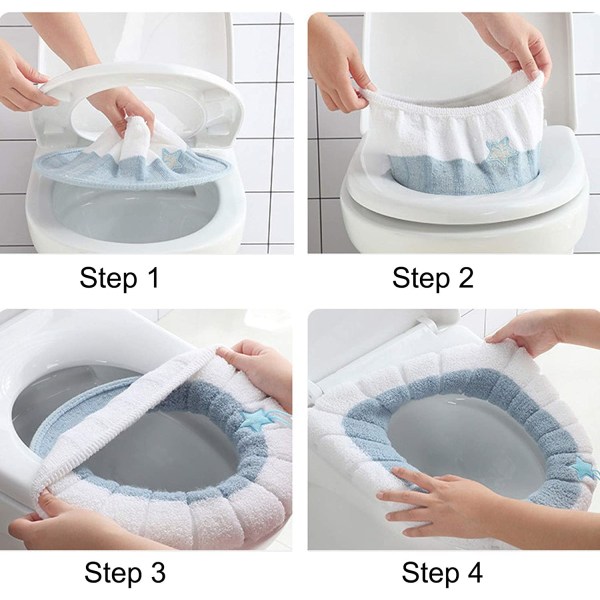 Step 1

Step 2

Step 3

Step 4