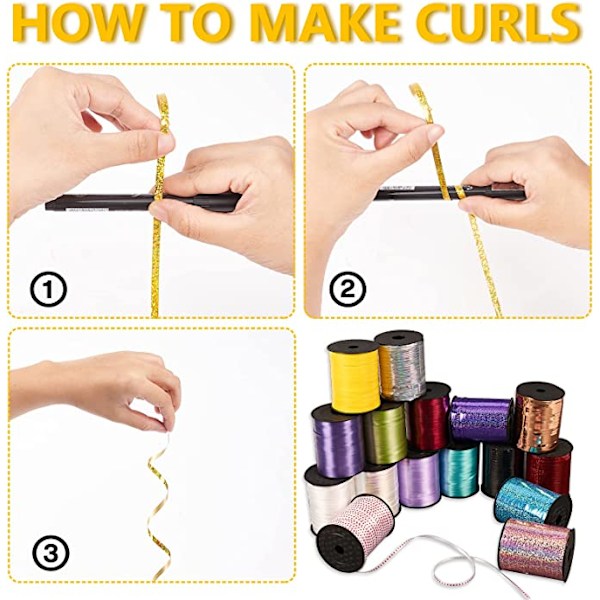 HOW TO MAKE CURLS

①

②

③