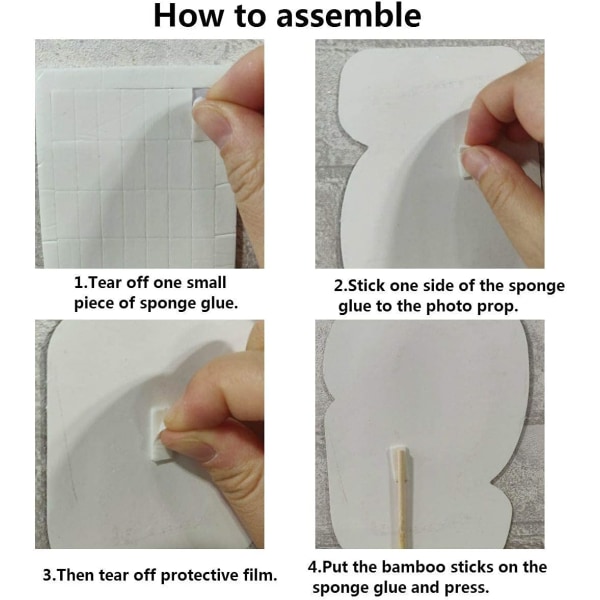 How to assemble

1.Tear off one small piece of sponge glue.

2.Stick one side of the sponge glue to the photo prop.

3.Then tear off protective film.

4.Put the bamboo sticks on the sponge glue and press.