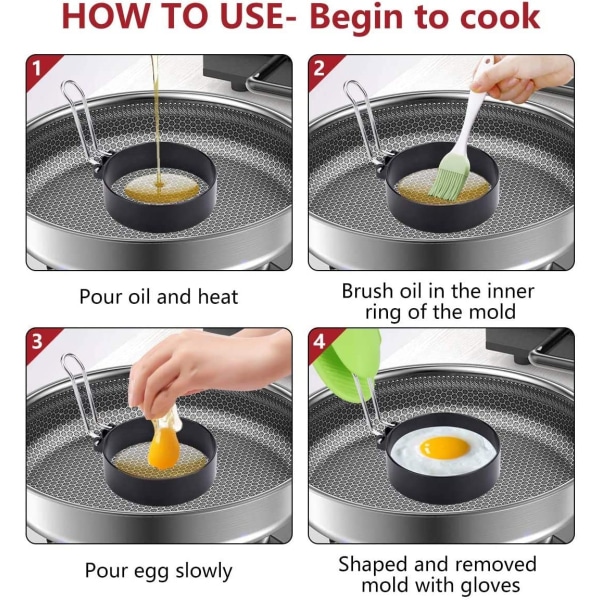 HOW TO USE- Begin to cook

1

Pour oil and heat

2

Brush oil in the inner ring of the mold

3

Pour egg slowly

4

Shaped and removed mold with gloves