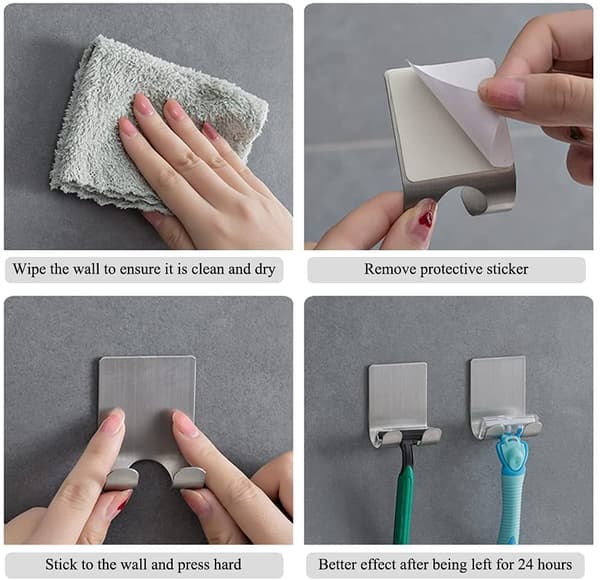 Wipe the wall to ensure it is clean and dry

Remove protective sticker

Stick to the wall and press hard

Better effect after being left for 24 hours