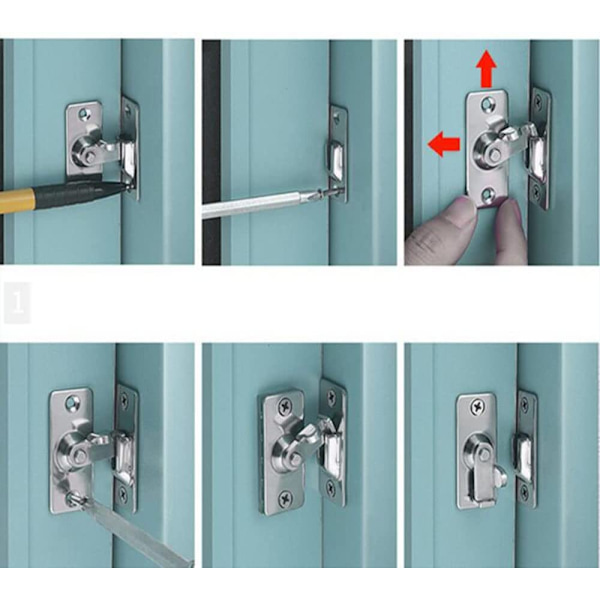 1