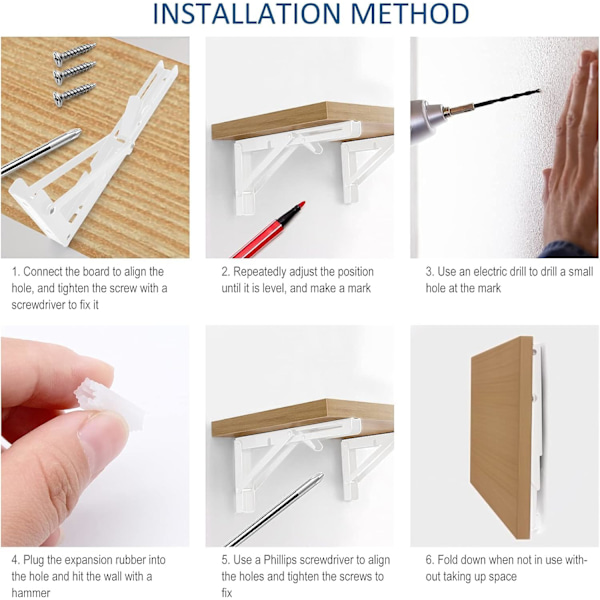 INSTALLATION METHOD

1. Connect the board to align the hole, and tighten the screw with a screwdriver to fix it

2. Repeatedly adjust the position until it is level, and make a mark

3. Use an electric drill to drill a small hole at the mark

4. Plug the expansion rubber into the hole and hit the wall with a hammer

5. Use a Phillips screwdriver to align the holes and tighten the screws to fix

6. Fold down when not in use without taking up space