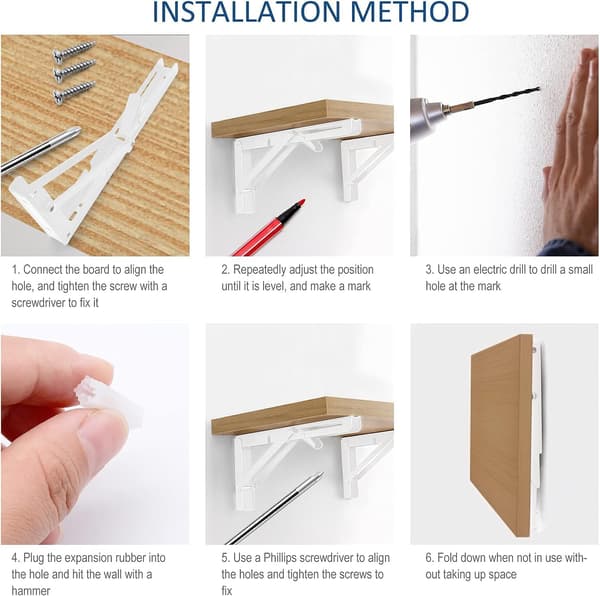 INSTALLATION METHOD

1. Connect the board to align the hole, and tighten the screw with a screwdriver to fix it

2. Repeatedly adjust the position until it is level, and make a mark

3. Use an electric drill to drill a small hole at the mark

4. Plug the expansion rubber into the hole and hit the wall with a hammer

5. Use a Phillips screwdriver to align the holes and tighten the screws to fix

6. Fold down when not in use without taking up space