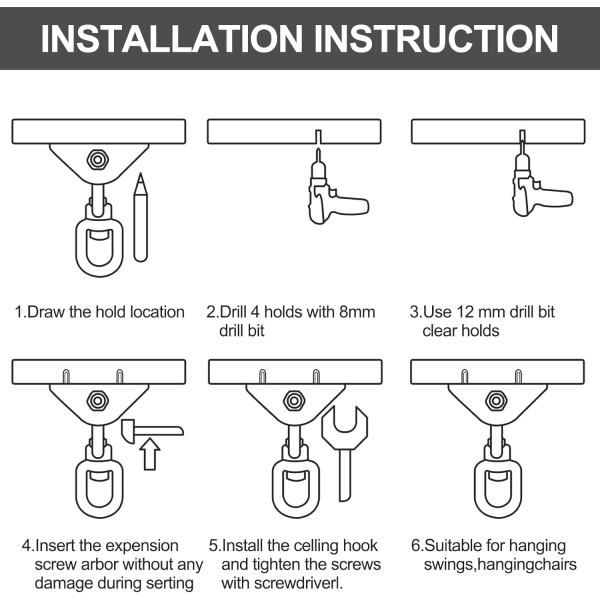 INSTALLATION INSTRUCTION

1.Draw the hold location

2.Drill 4 holds with 8mm drill bit

3.Use 12 mm drill bit clear holds

4.Insert the expension screw arbor without any damage during serting

5.Install the celling hook and tighten the screws with screwdriverl.

6.Suitable for hanging swings,hangingchairs