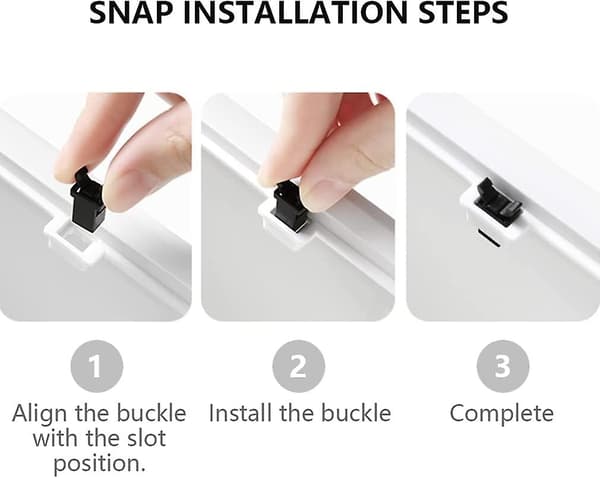 SNAP INSTALLATION STEPS

1

Align the buckle with the slot position.

2

Install the buckle

3

Complete