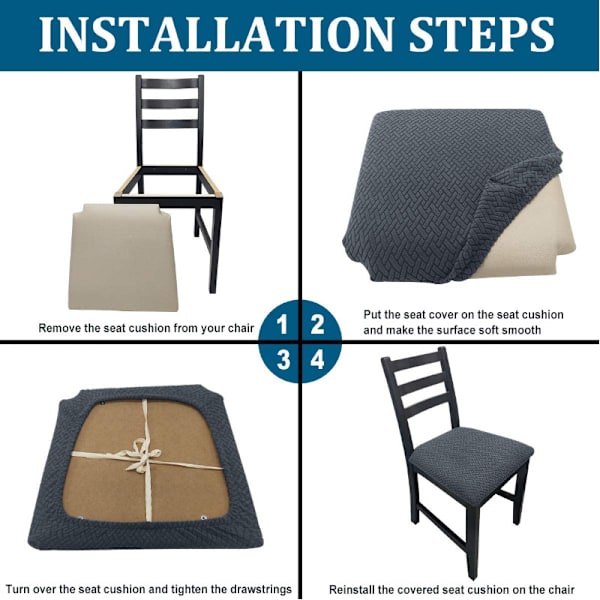 INSTALLATION STEPS

Remove the seat cushion from your chair

1

2

Put the seat cover on the seat cushion and make the surface soft smooth

3

4

Turn over the seat cushion and tighten the drawstrings

Reinstall the covered seat cushion on the chair