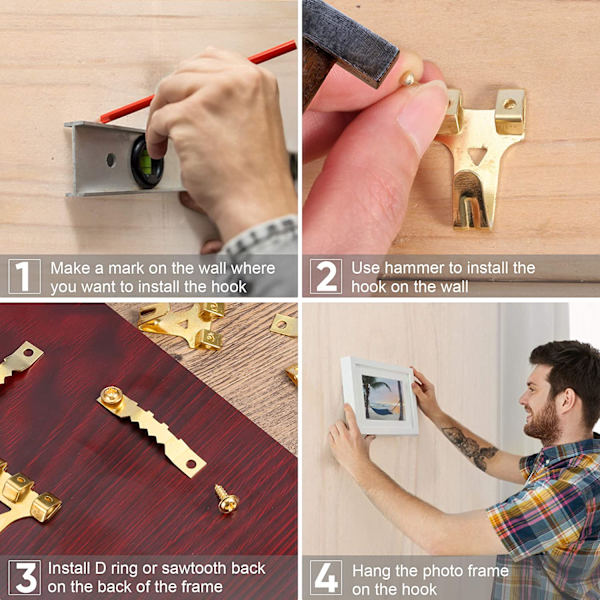 1 Make a mark on the wall where you want to install the hook

2 Use hammer to install the hook on the wall

3 Install D ring or sawtooth back on the back of the frame

4 Hang the photo frame on the hook