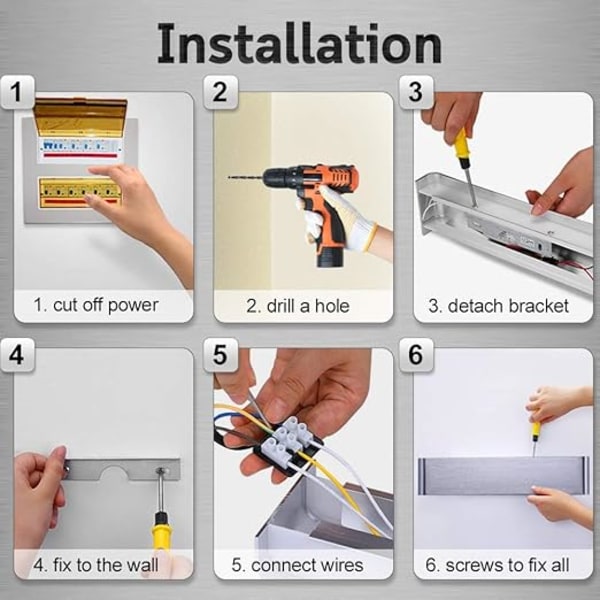 Installation

1

1. cut off power

2

2. drill a hole

3

3. detach bracket

4

4. fix to the wall

5

5. connect wires

6

6. screws to fix all