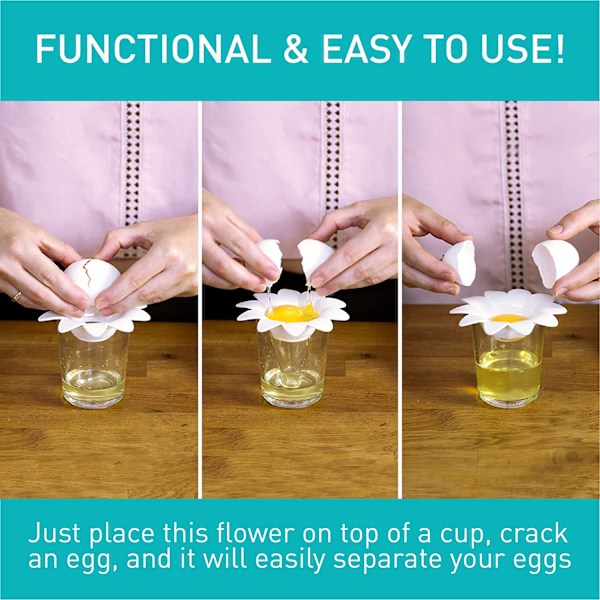 FUNCTIONAL & EASY TO USE!

Just place this flower on top of a cup, crack an egg, and it will easily separate your eggs