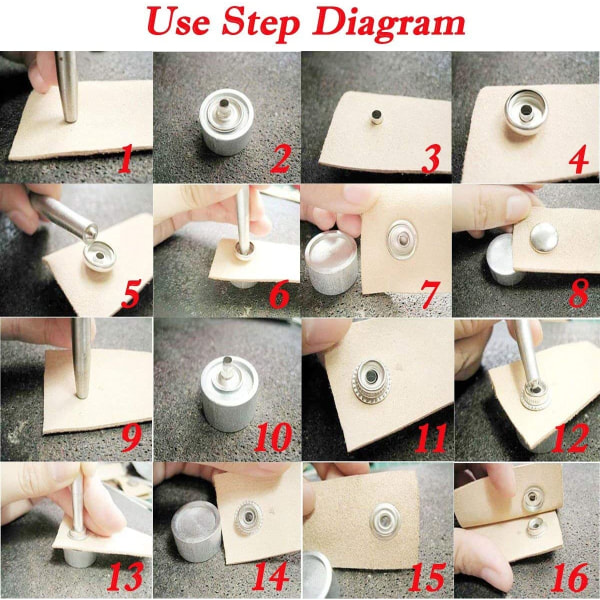 Use Step Diagram

1
2
3
4
5
6
7
8
9
10
11
12
13
14
15
16