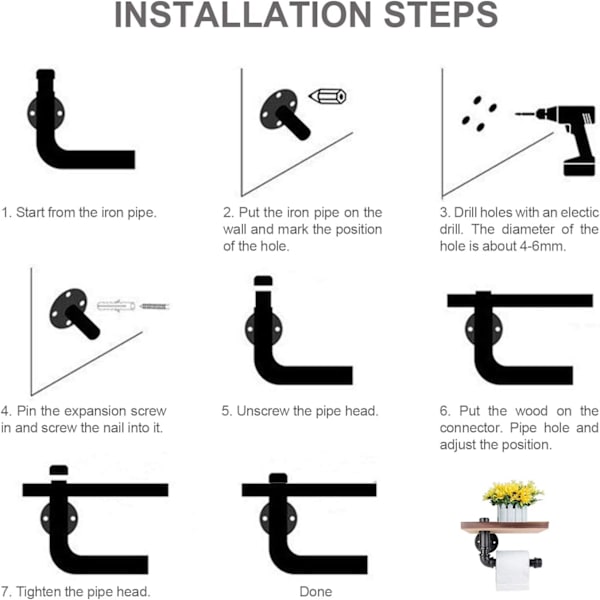 INSTALLATION STEPS

1. Start from the iron pipe.

2. Put the iron pipe on the wall and mark the position of the hole.

3. Drill holes with an electic drill. The diameter of the hole is about 4-6mm.

4. Pin the expansion screw in and screw the nail into it.

5. Unscrew the pipe head.

6. Put the wood on the connector. Pipe hole and adjust the position.

7. Tighten the pipe head.

Done