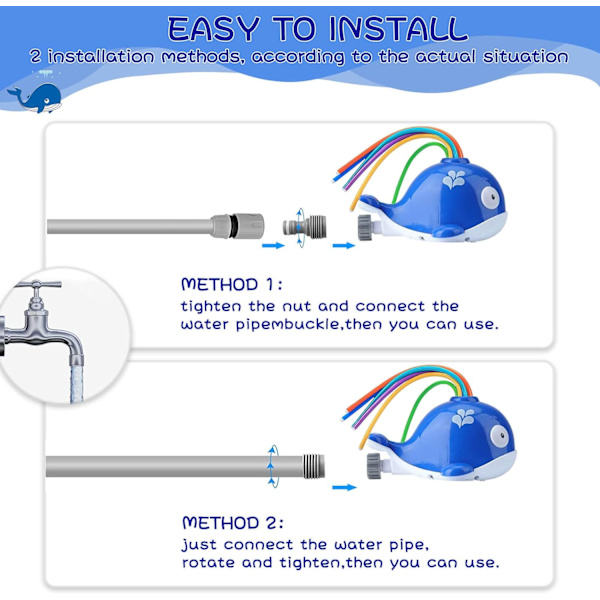 EASY TO INSTALL

2 installation methods, according to the actual situation

METHOD 1:
tighten the nut and connect the water pipembuckle,then you can use.

METHOD 2:
just connect the water pipe, rotate and tighten,then you can use.