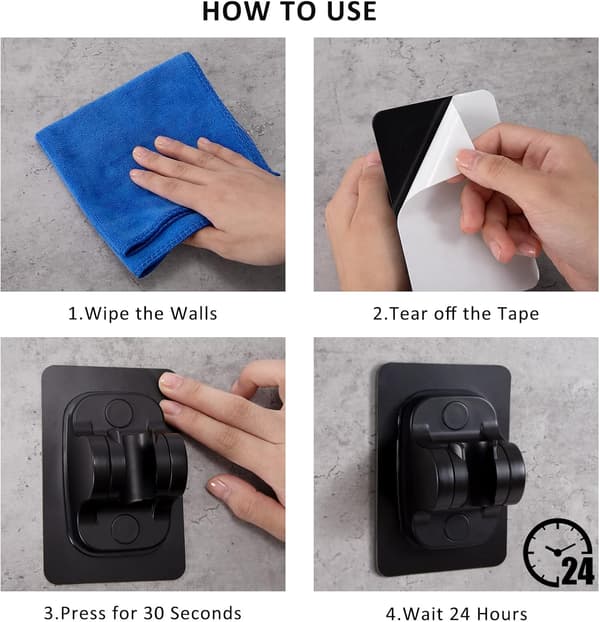 HOW TO USE

1.Wipe the Walls

2.Tear off the Tape

3.Press for 30 Seconds

24

4.Wait 24 Hours