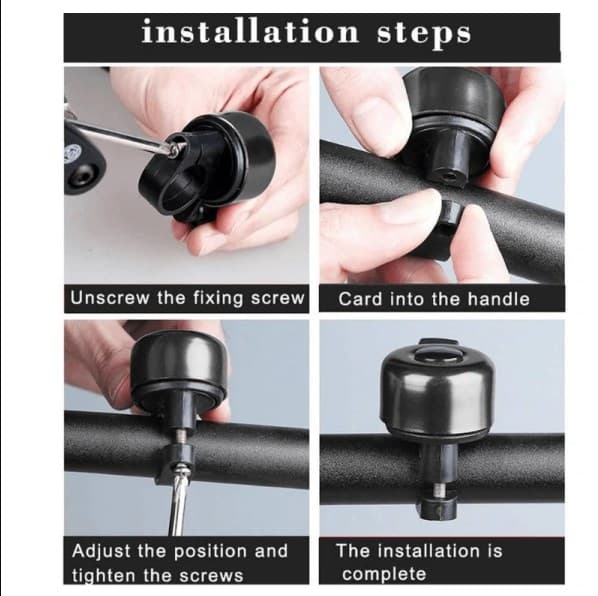 installation steps

Unscrew the fixing screw

Card into the handle

Adjust the position and tighten the screws

The installation is complete