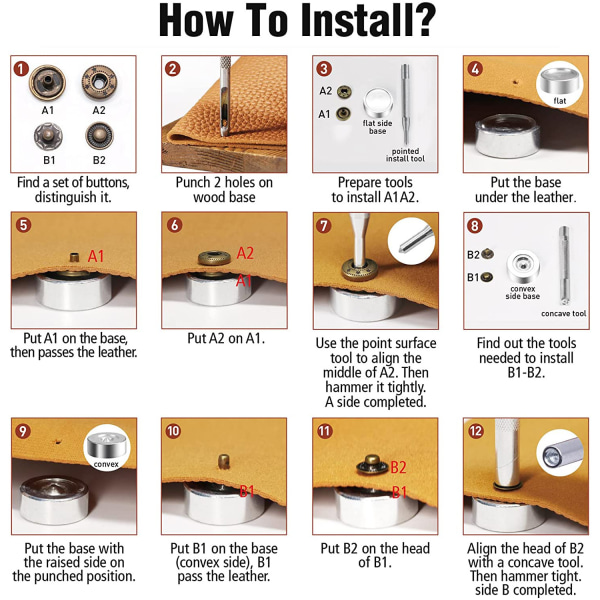 How To Install?

1
A1 A2
B1 B2
Find a set of buttons, distinguish it.

2
Punch 2 holes on wood base

3
A2
A1
flat side base
pointed install tool
Prepare tools to install A1A2.

4
flat
Put the base under the leather.

5
A1
Put A1 on the base, then passes the leather.

6
A2
A1
Put A2 on A1.

7
Use the point surface tool to align the middle of A2. Then hammer it tightly. A side completed.

8
B2
B1
convex side base
concave tool
Find out the tools needed to install B1-B2.

9
convex
Put the base with the raised side on the punched position.

10
B1
Put B1 on the base (convex side), B1 pass the leather.

11
B2
B1
Put B2 on the head of B1.

12
Align the head of B2 with a concave tool. Then hammer tight. side B completed.