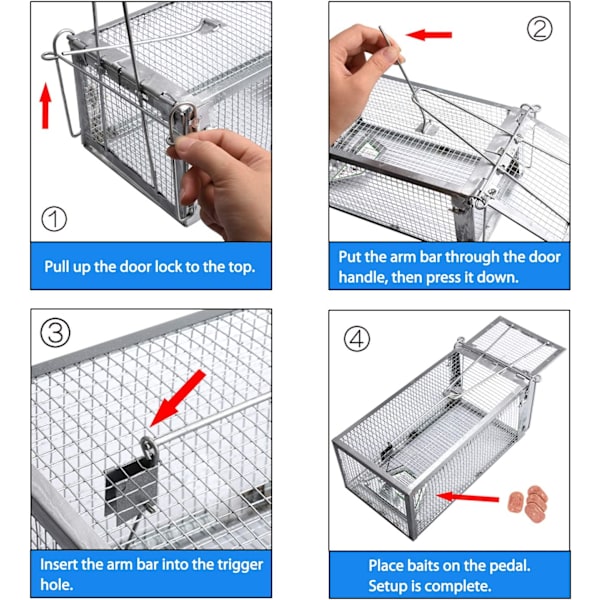 ①

Pull up the door lock to the top.

②

Put the arm bar through the door handle, then press it down.

③

Insert the arm bar into the trigger hole.

④

Place baits on the pedal. Setup is complete.