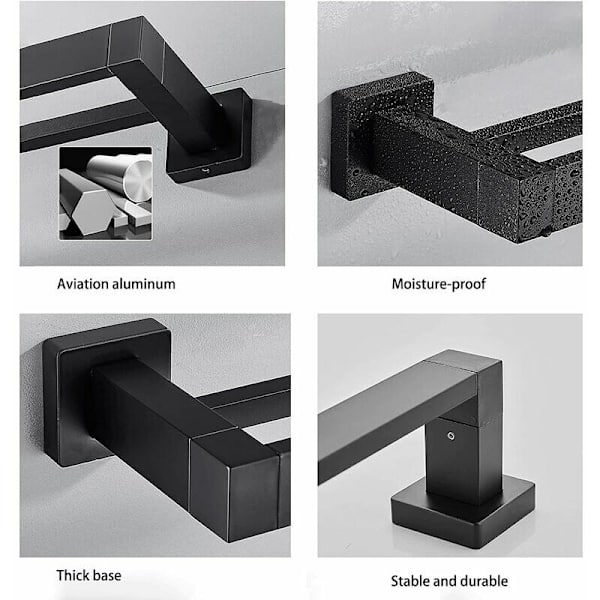 Aviation aluminum

Moisture-proof

Thick base

Stable and durable