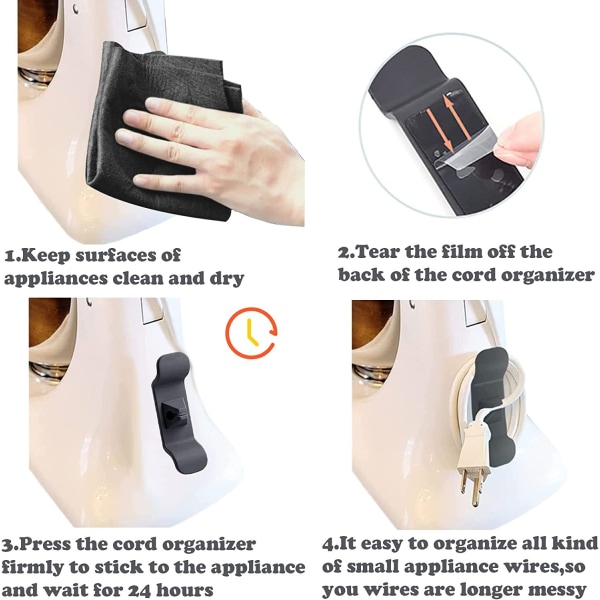 1.Keep surfaces of appliances clean and dry

2.Tear the film off the back of the cord organizer

3.Press the cord organizer firmly to stick to the appliance and wait for 24 hours

4.It easy to organize all kind of small appliance wires,so you wires are longer messy