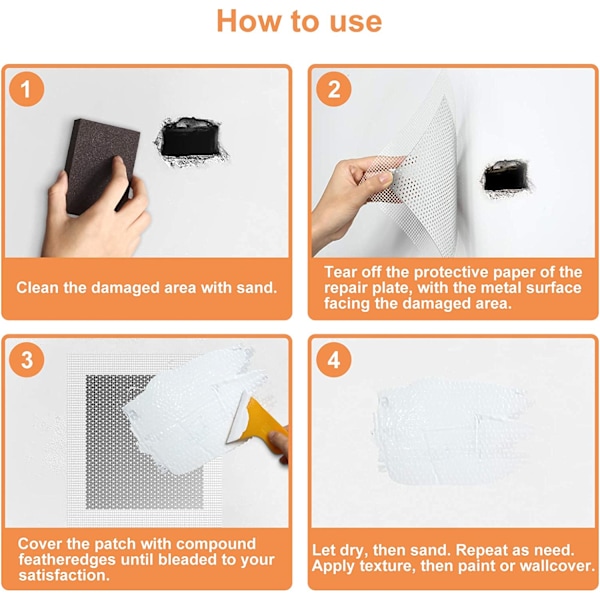 How to use

1

Clean the damaged area with sand.

2

Tear off the protective paper of the repair plate, with the metal surface facing the damaged area.

3

Cover the patch with compound featheredges until bleaded to your satisfaction.

4

Let dry, then sand. Repeat as need. Apply texture, then paint or wallcover.